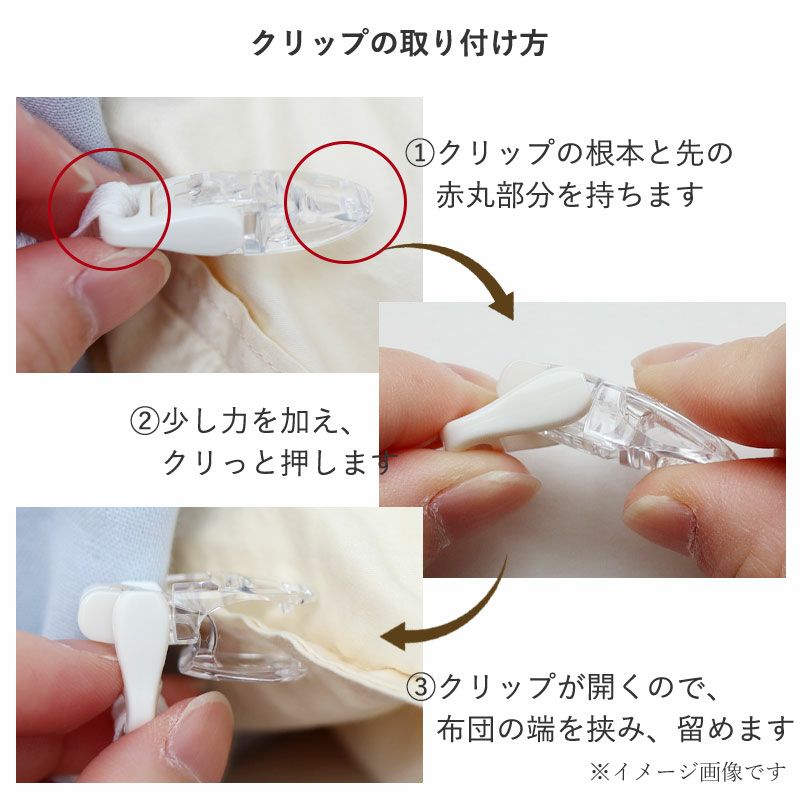 クリップの取り付け方

①クリップの根本と先の赤丸部分を持ちます

②少し力を加え、クリっと押します

③クリップが開くので、布団の端を挟み、留めます

※イメージ画像です